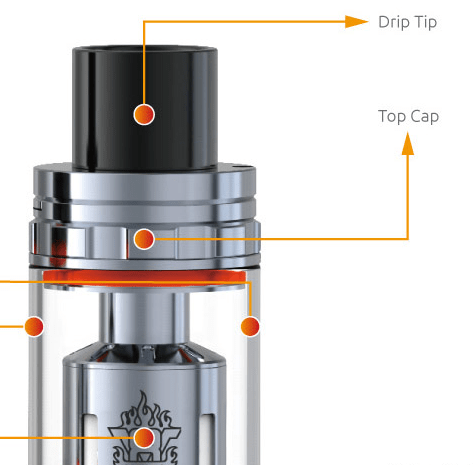 Drip Tip

Top Cap